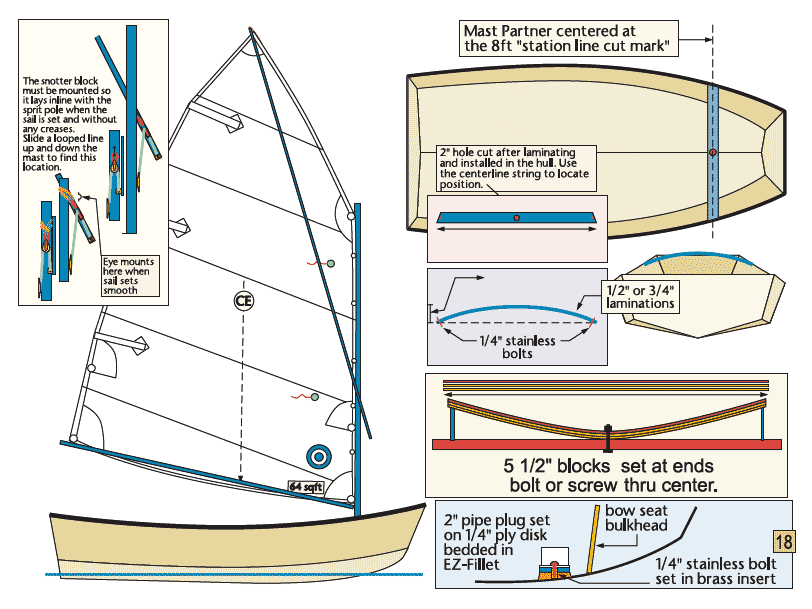 The snotter block must be mounted so it lays inline with the sprit pole when the sail is set and without any creases.
Slide a looped line up and down the mast to find this location.

Eye mounts here when sail sets smooth

CE

64 sqft

Mast Partner centered at the 8ft "station line cut mark"

2" hole cut after laminating and installed in the hull. Use the centerline string to locate position.

1/2" or 3/4" laminations

1/4" stainless bolts

5 1/2" blocks set at ends bolt or screw thru center.

2" pipe plug set on 1/4" ply disk bedded in EZ-Fillet

bow seat bulkhead

1/4" stainless bolt set in brass insert

18